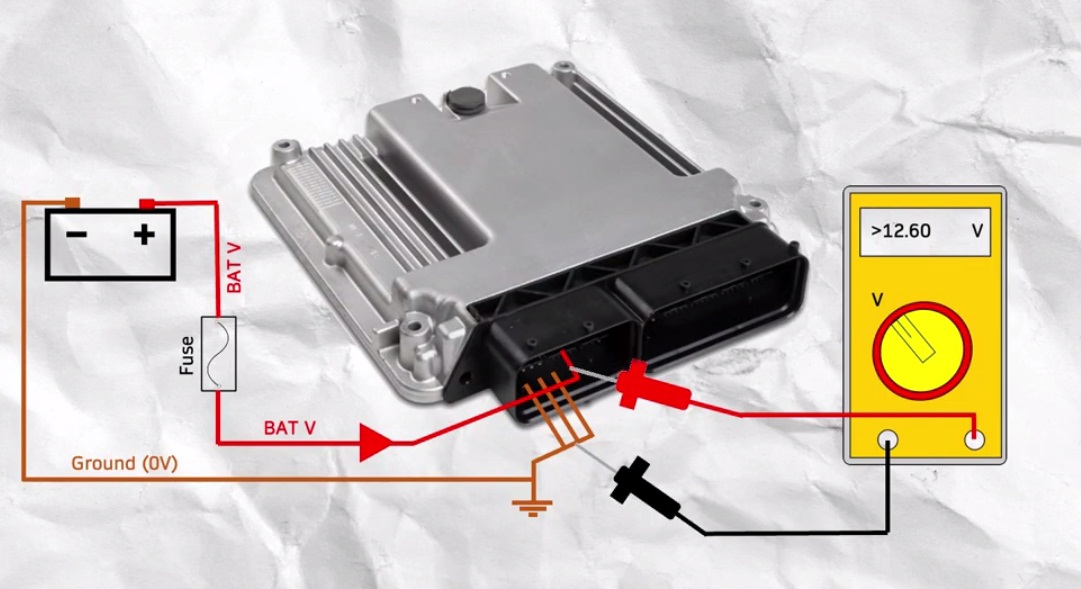 −
+
BAT V
Fuse
BAT V
Ground (0V)
>12.60
V
V