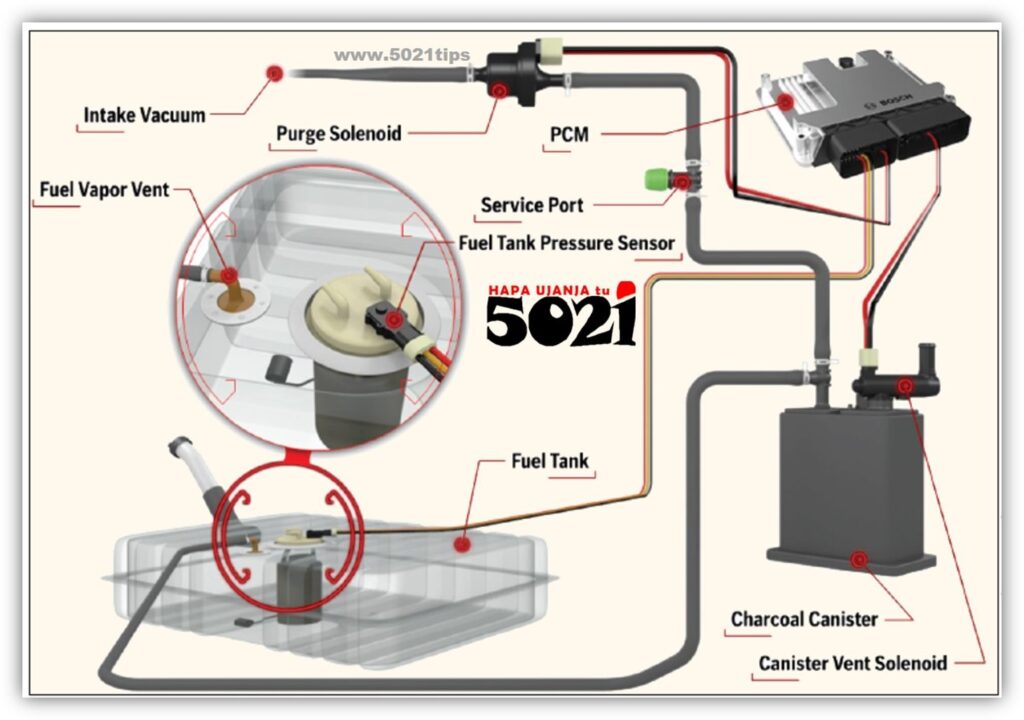 www.5021tips

Intake Vacuum

Purge Solenoid

PCM

BOSCH

Fuel Vapor Vent

Service Port

Fuel Tank Pressure Sensor

HAPA UJANJA tu

5021

Fuel Tank

Charcoal Canister

Canister Vent Solenoid